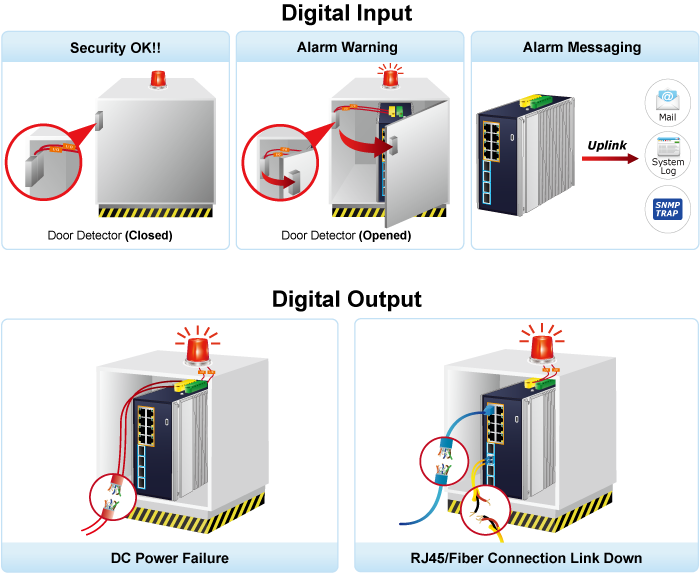 Digital Input

Security OK!!

Door Detector (Closed)

Alarm Warning

Door Detector (Opened)

Alarm Messaging

Uplink

Mail

System Log

SNMP TRAP

Digital Output

DC Power Failure

RJ45/Fiber Connection Link Down