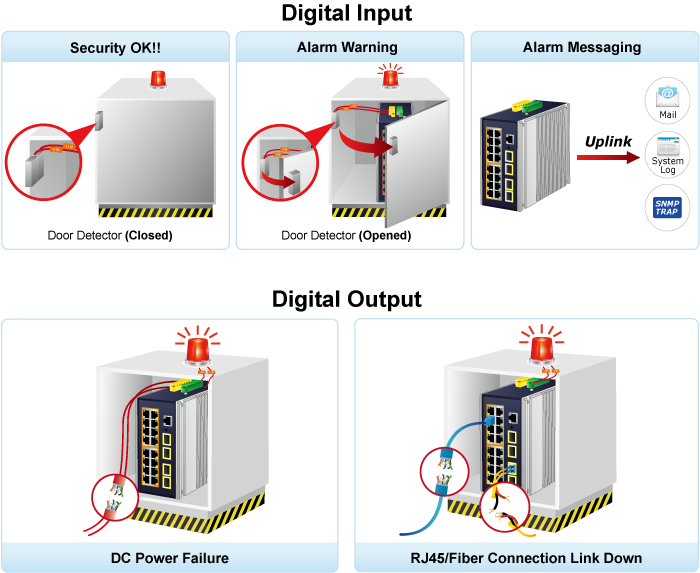 Digital Input

Security OK!!

Door Detector (Closed)

Alarm Warning

Door Detector (Opened)

Alarm Messaging

Uplink

Mail

System Log

SNMP TRAP

Digital Output

DC Power Failure

RJ45/Fiber Connection Link Down